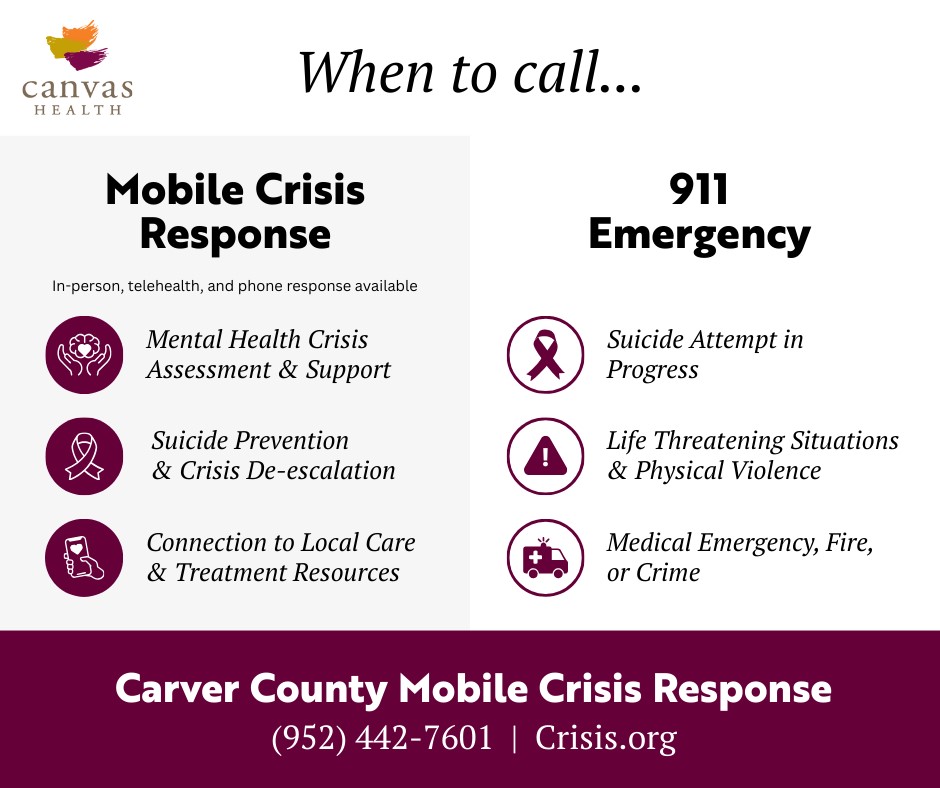 canvas
HEALTH

When to call...

Mobile Crisis Response

In-person, telehealth, and phone response available

Mental Health Crisis Assessment & Support

Suicide Prevention & Crisis De-escalation

Connection to Local Care & Treatment Resources

911 Emergency

Suicide Attempt in Progress

Life Threatening Situations & Physical Violence

Medical Emergency, Fire, or Crime

Carver County Mobile Crisis Response
(952) 442-7601 | Crisis.org